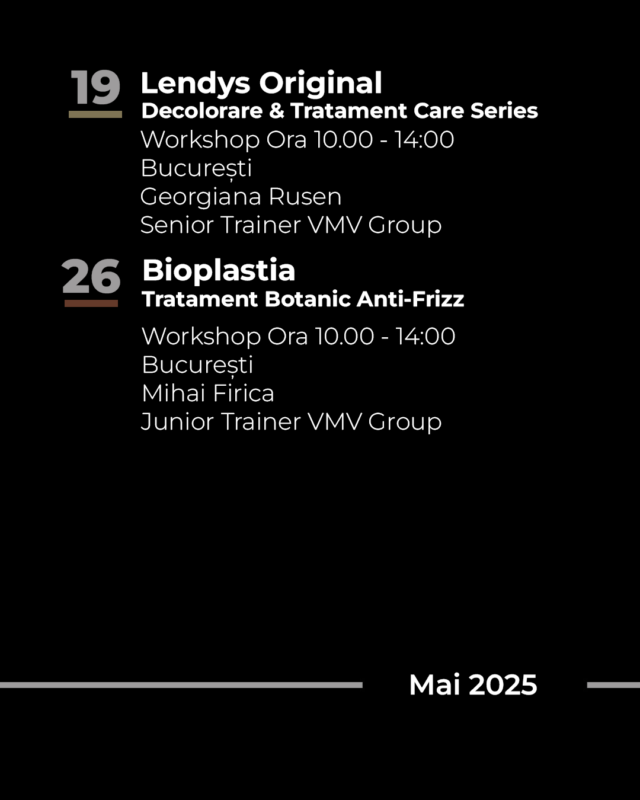 19

Lendys Original
Decolorare & Tratament Care Series
Workshop Ora 10.00 - 14:00
București
Georgiana Rusen
Senior Trainer VMV Group

26

Bioplastia
Tratament Botanic Anti-Frizz
Workshop Ora 10.00 - 14:00
București
Mihai Firica
Junior Trainer VMV Group

Mai 2025