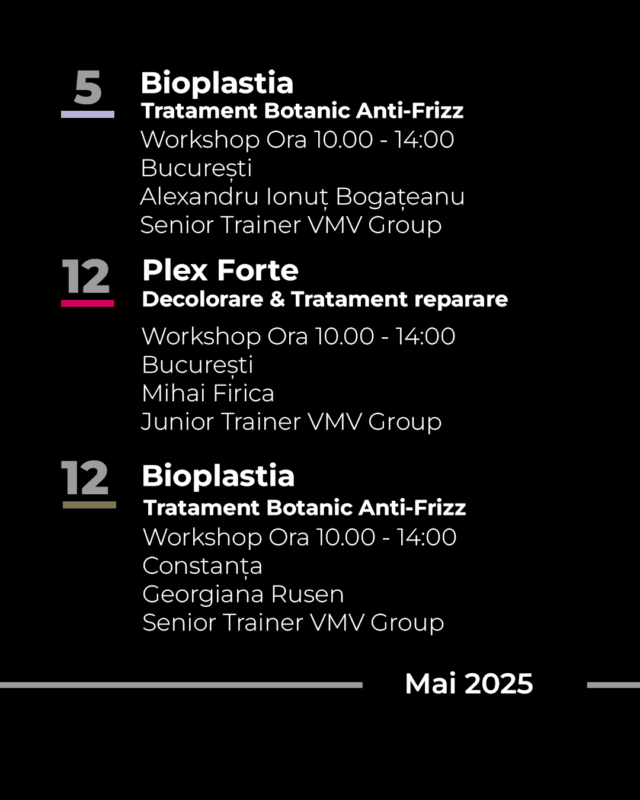 5

Bioplastia
Tratament Botanic Anti-Frizz
Workshop Ora 10.00 - 14:00
București
Alexandru Ionuț Bogațeanu
Senior Trainer VMV Group

12

Plex Forte
Decolorare & Tratament reparare
Workshop Ora 10.00 - 14:00
București
Mihai Firica
Junior Trainer VMV Group

12

Bioplastia
Tratament Botanic Anti-Frizz
Workshop Ora 10.00 - 14:00
Constanța
Georgiana Rusen
Senior Trainer VMV Group

Mai 2025